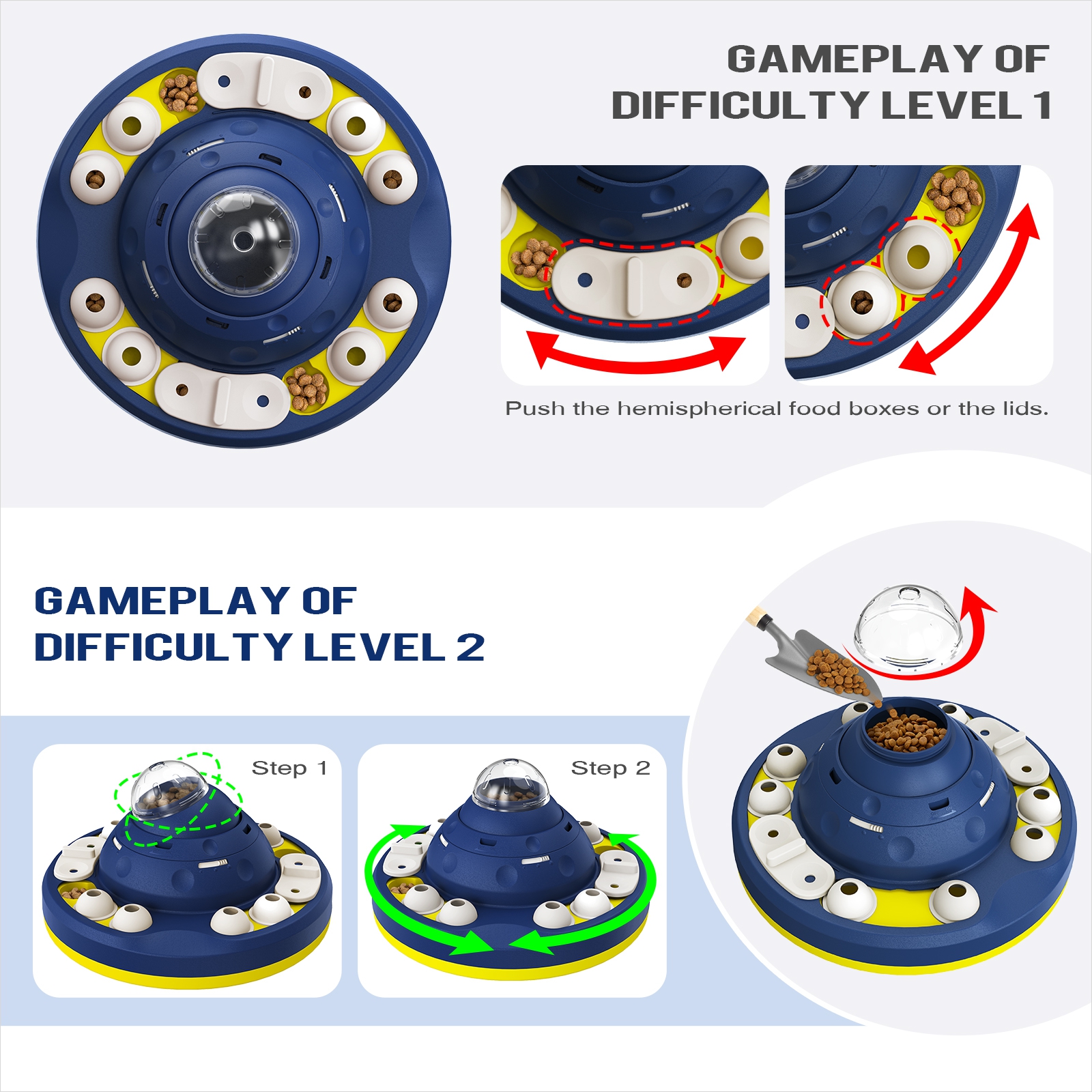 GAMEPLAY OF DIFFICULTY LEVEL 1

Push the hemispherical food boxes or the lids.

GAMEPLAY OF DIFFICULTY LEVEL 2

Step 1

Step 2