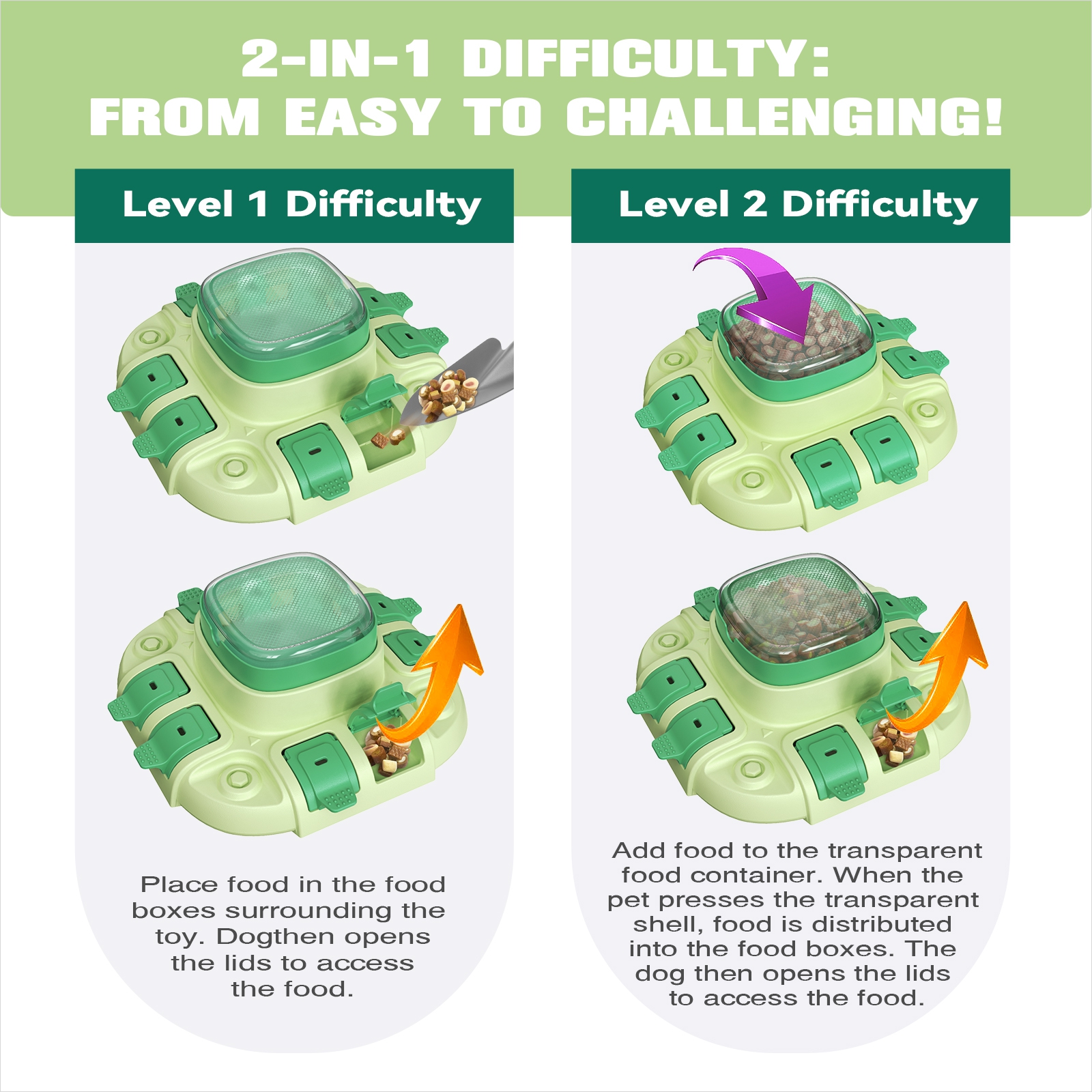 2-IN-1 DIFFICULTY:
FROM EASY TO CHALLENGING!

Level 1 Difficulty

Place food in the food boxes surrounding the toy. Dogthen opens the lids to access the food.

Level 2 Difficulty

Add food to the transparent food container. When the pet presses the transparent shell, food is distributed into the food boxes. The dog then opens the lids to access the food.