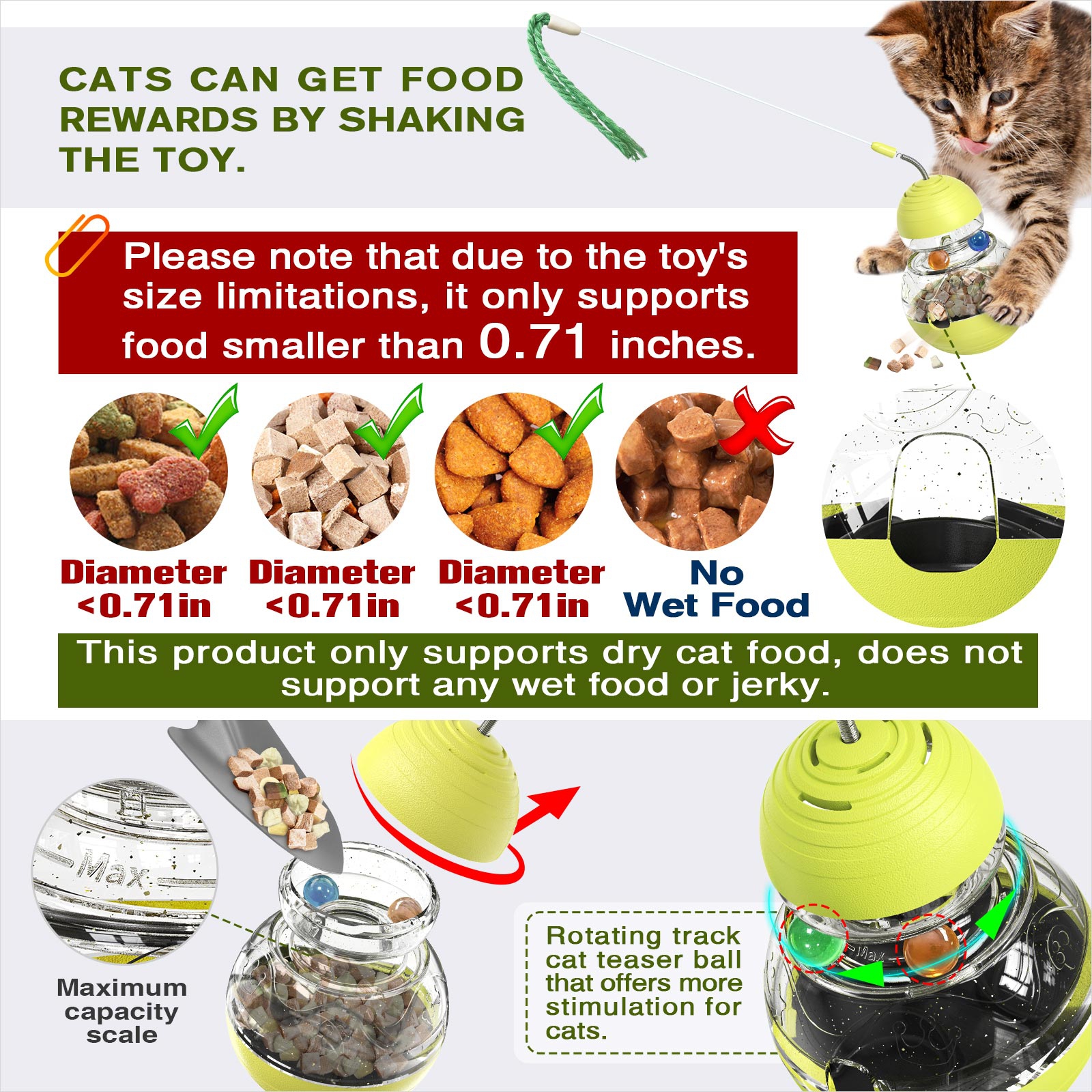 CATS CAN GET FOOD REWARDS BY SHAKING THE TOY.

Please note that due to the toy's size limitations, it only supports food smaller than 0.71 inches.

Diameter <0.71in

Diameter <0.71in

Diameter <0.71in

No Wet Food

This product only supports dry cat food, does not support any wet food or jerky.

Max

Maximum capacity scale

Rotating track cat teaser ball that offers more stimulation for cats.

Max